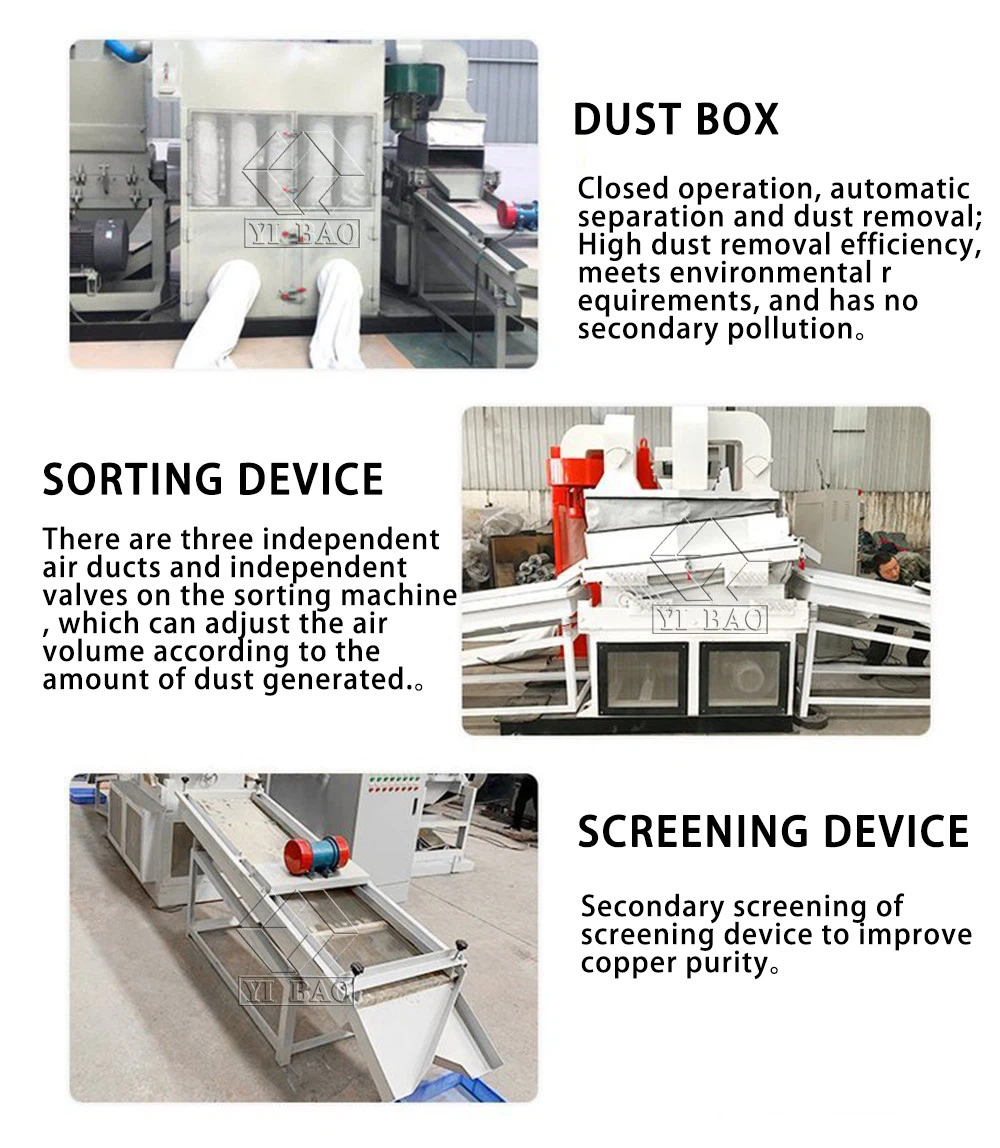 YI BAO

DUST BOX

Closed operation, automatic separation and dust removal; High dust removal efficiency, meets environmental r equirements, and has no secondary pollution。

SORTING DEVICE

There are three independent air ducts and independent valves on the sorting machine , which can adjust the air volume according to the amount of dust generated.。

YI BAO

YI BAO

SCREENING DEVICE

Secondary screening of screening device to improve copper purity。